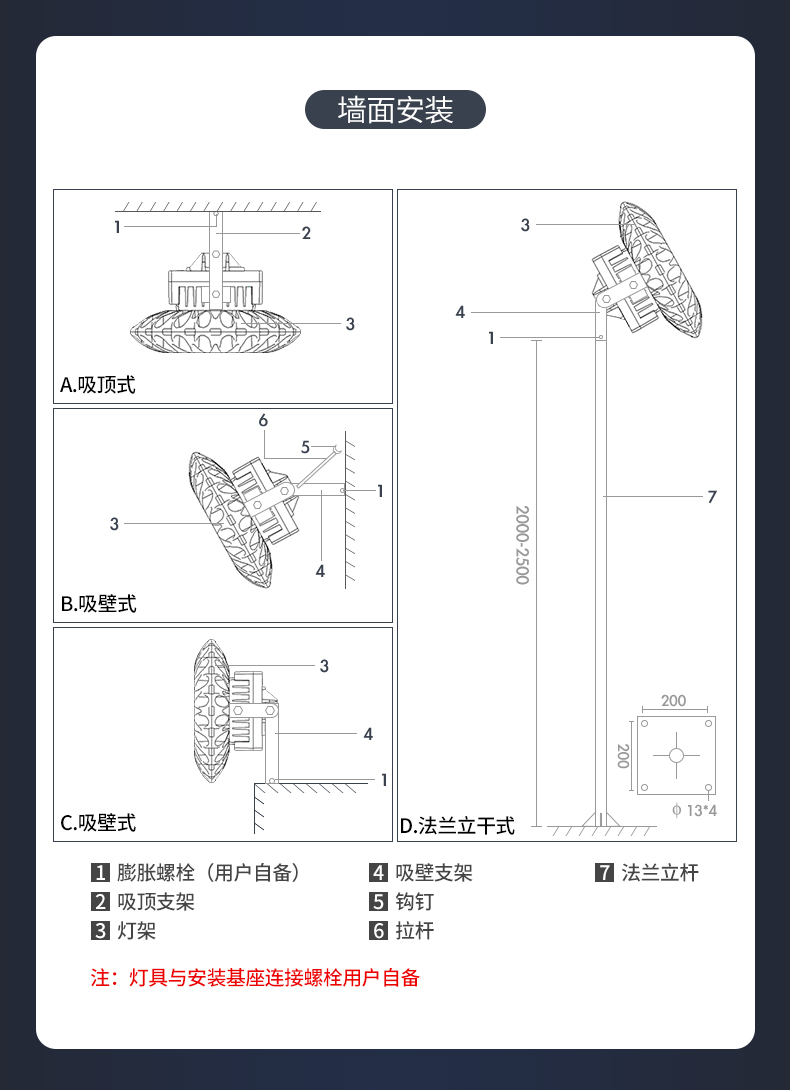 墙面安装

1
2
3
A.吸顶式

6
5
1
3
4
B.吸壁式

3
4
1
C.吸壁式

3
4
1
7
2000-2500
200
200
ϕ 13*4
D.法兰立干式

1 膨胀螺栓（用户自备）
2 吸顶支架
3 灯架
4 吸壁支架
5 钩钉
6 拉杆
7 法兰立杆

注：灯具与安装基座连接螺栓用户自备